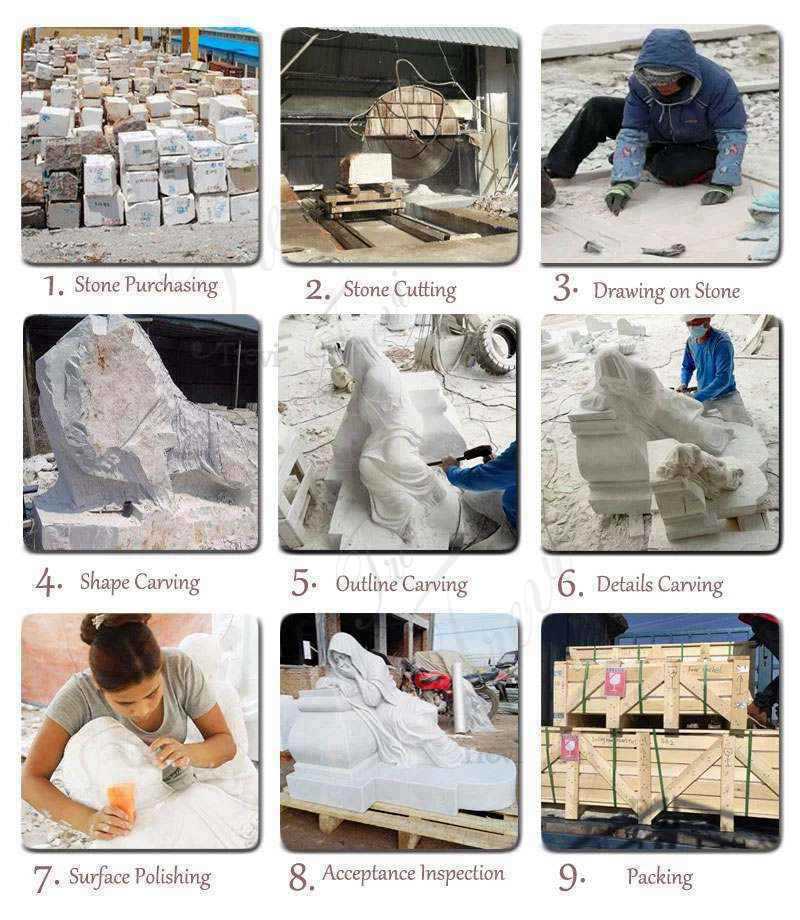 1. Stone Purchasing

2. Stone Cutting

3. Drawing on Stone

4. Shape Carving

5. Outline Carving

6. Details Carving

7. Surface Polishing

8. Acceptance Inspection

9. Packing