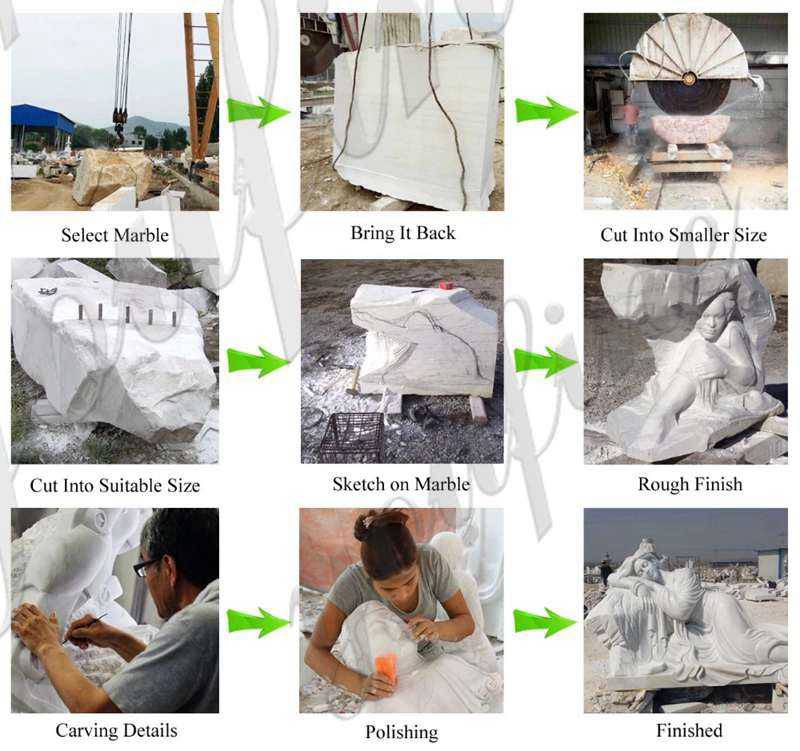 Select Marble

Bring It Back

Cut Into Smaller Size

Cut Into Suitable Size

Sketch on Marble

Rough Finish

Carving Details

Polishing

Finished